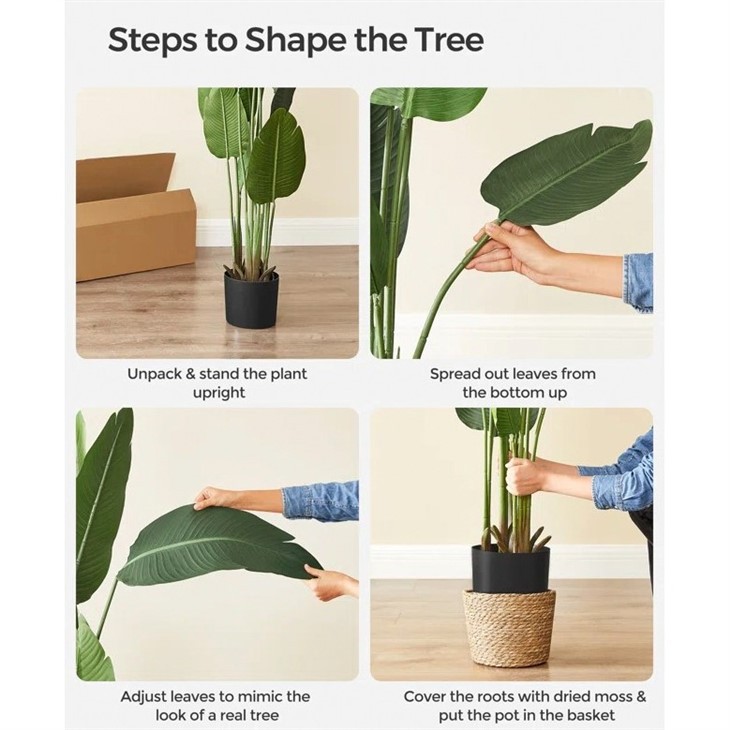 Steps to Shape the Tree

Unpack & stand the plant upright

Spread out leaves from the bottom up

Adjust leaves to mimic the look of a real tree

Cover the roots with dried moss & put the pot in the basket